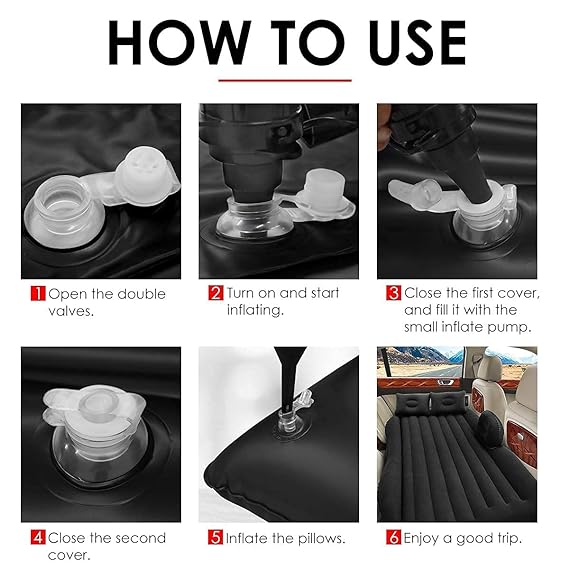 HOW TO USE

1 Open the double valves.

2 Turn on and start inflating.

3 Close the first cover, and fill it with the small inflate pump.

4 Close the second cover.

5 Inflate the pillows.

6 Enjoy a good trip.